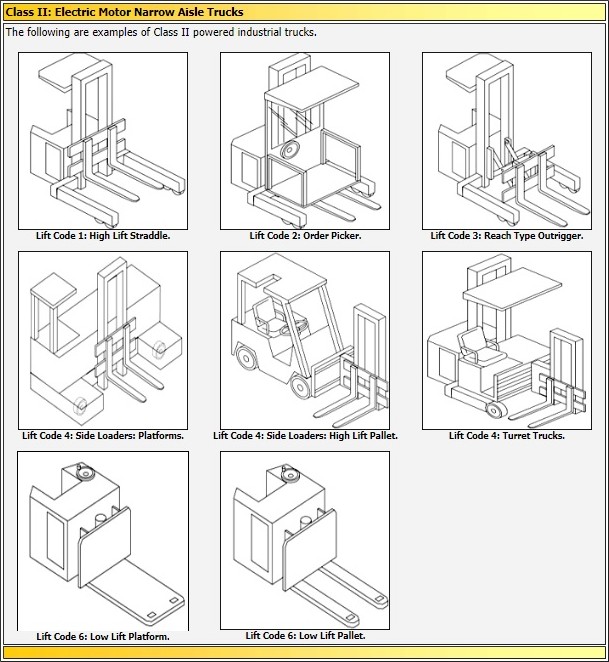 Class II: Electric Motor Narrow Aisle Trucks

The following are examples of Class II powered industrial trucks.

Lift Code 1: High Lift Straddle.

Lift Code 2: Order Picker.

Lift Code 3: Reach Type Outrigger.

Lift Code 4: Side Loaders: Platforms.

Lift Code 4: Side Loaders: High Lift Pallet.

Lift Code 4: Turret Trucks.

Lift Code 6: Low Lift Platform.

Lift Code 6: Low Lift Pallet.